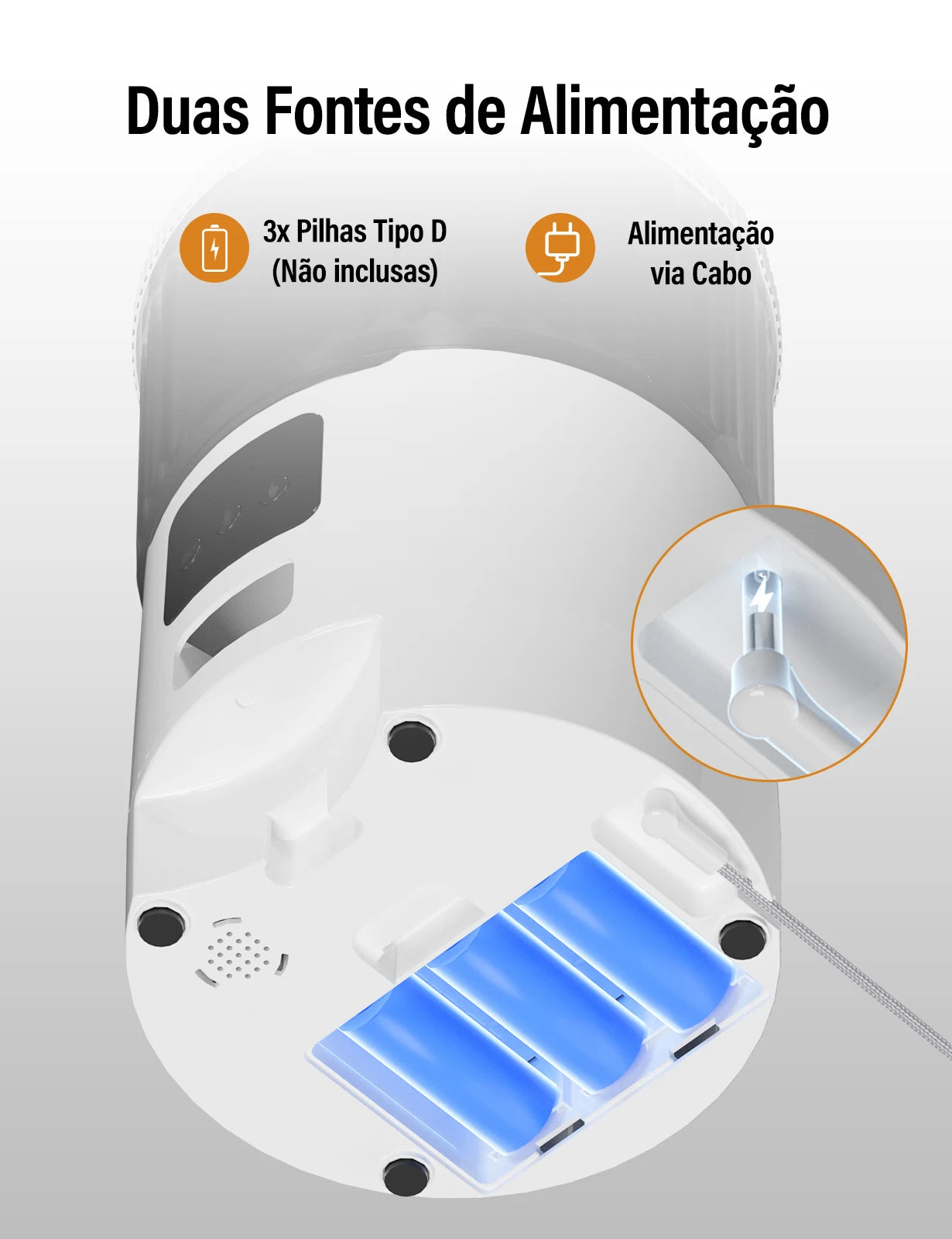 Duas Fontes de Alimentação

3x Pilhas Tipo D (Não inclusas)

Alimentação via Cabo